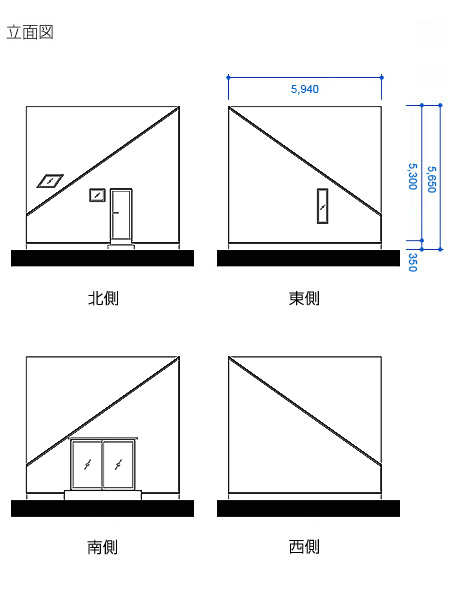 立面図

5,940

5,300

5,650

350

北側

東側

南側

西側